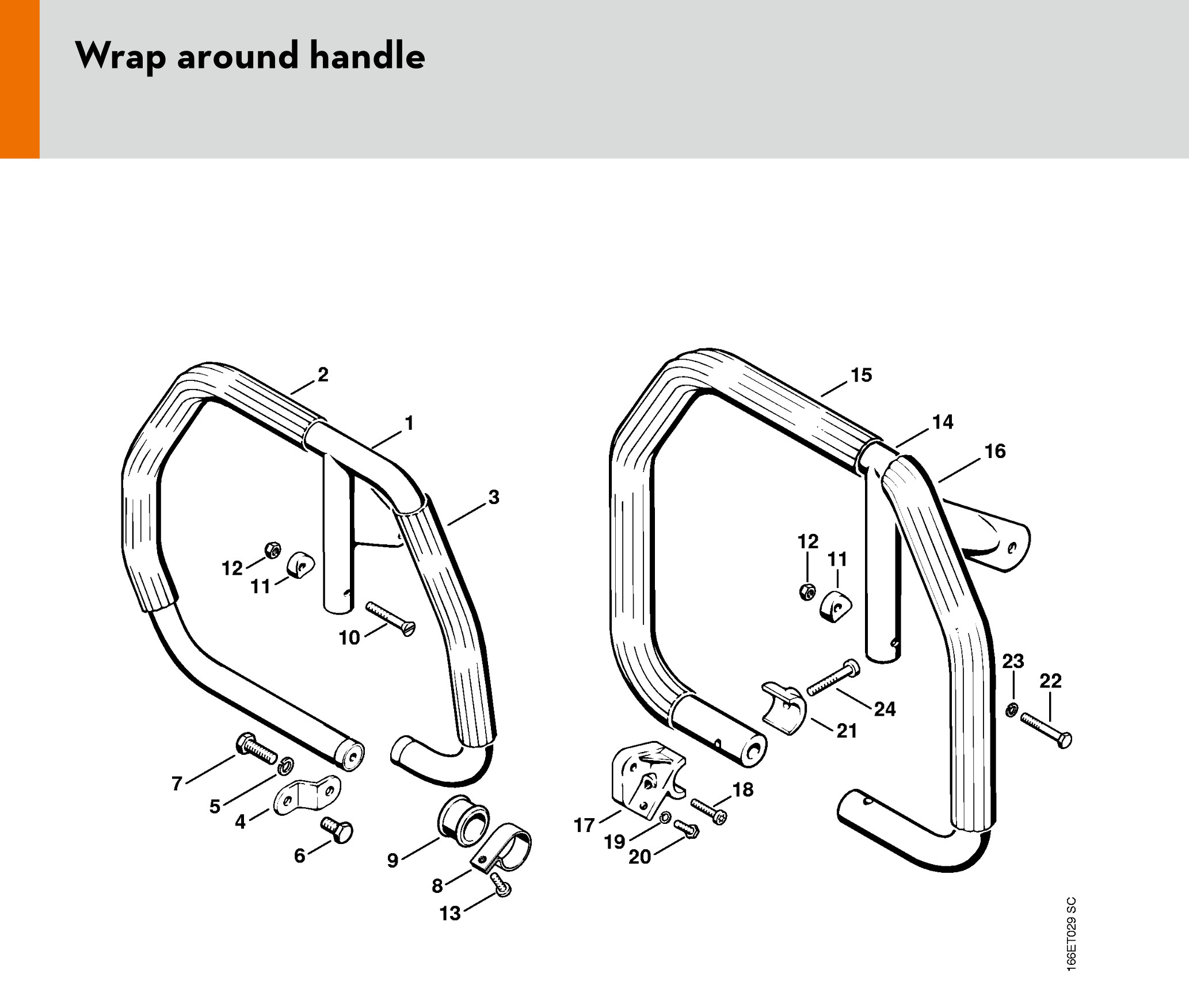 Wrap around handle

2
1
3
12
11
10
7
5
4
6
9
8
13
15
14
16
12
11
23
22
24
21
18
17
19
20

166ET029 SC